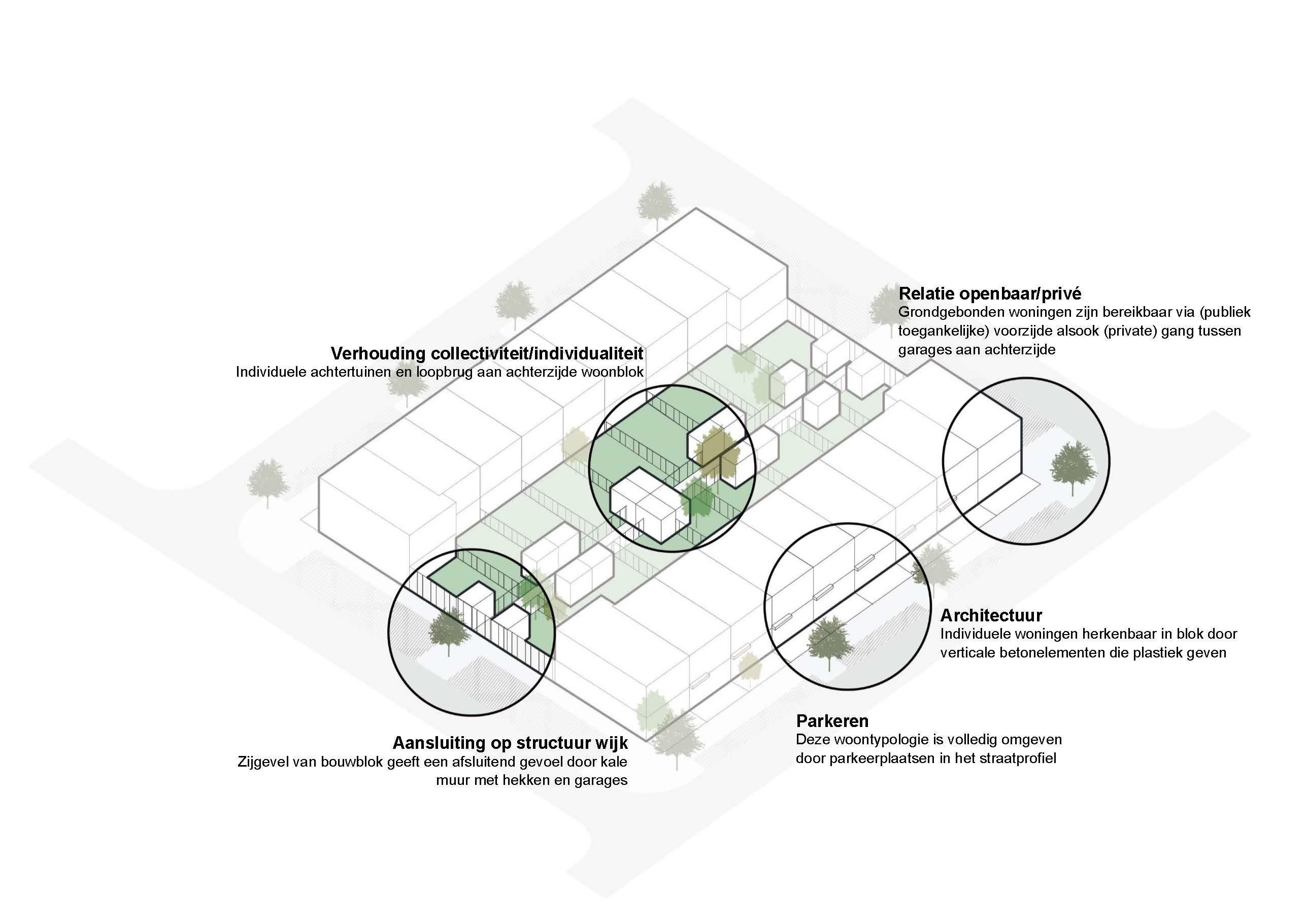 Relatie openbaar/privé
Grondgebonden woningen zijn bereikbaar via (publiek toegankelijke) voorzijde alsook (private) gang tussen garages aan achterzijde

Verhouding collectiviteit/individualiteit
Individuele achtertuinen en loopbrug aan achterzijde woonblok

Architectuur
Individuele woningen herkenbaar in blok door verticale betonelementen die plastiek geven

Parkeren
Deze woontypologie is volledig omgeven door parkeerplaatsen in het straatprofiel

Aansluiting op structuur wijk
Zijgevel van bouwblok geeft een afsluitend gevoel door kale muur met hekken en garages