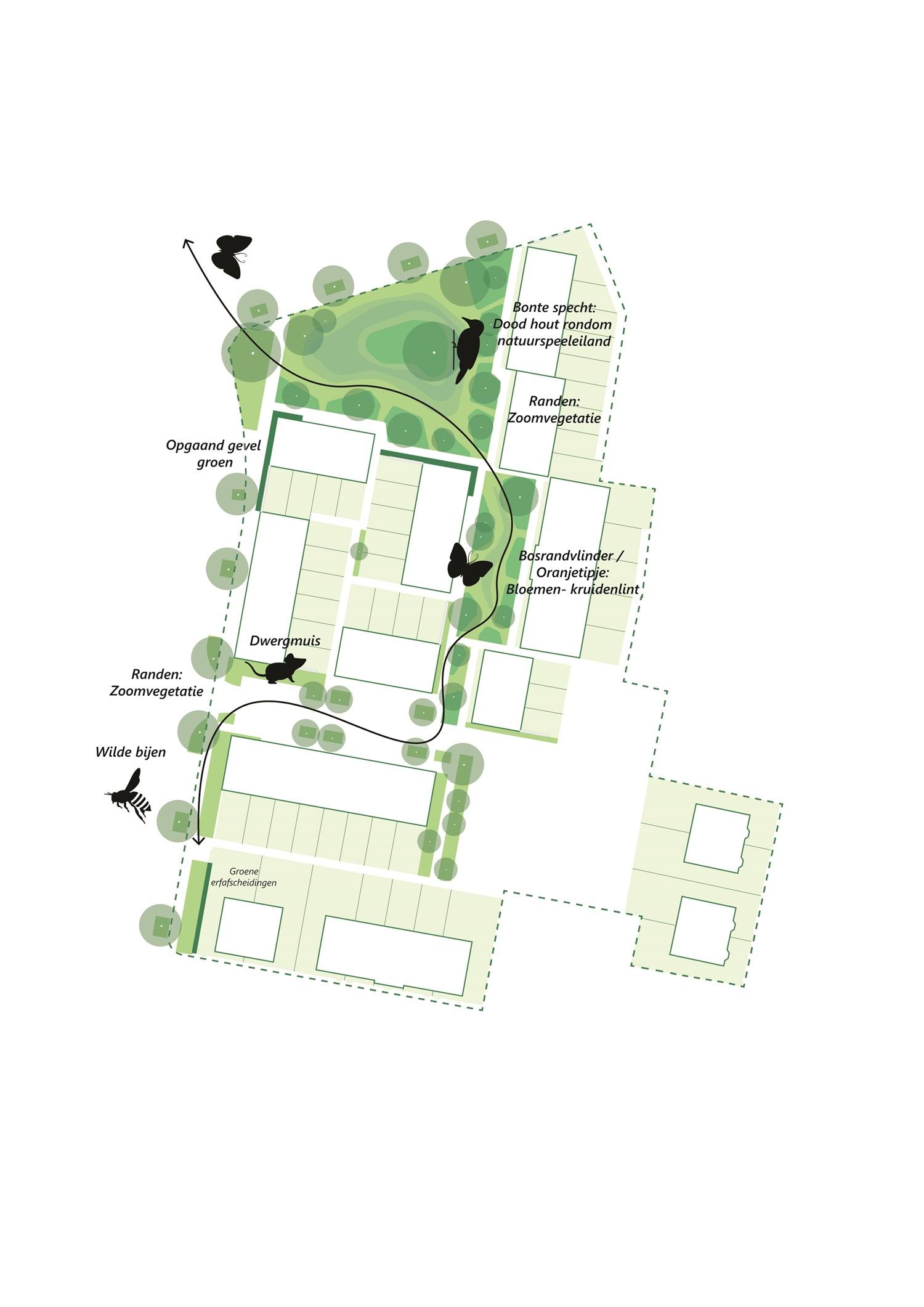 Bonte specht:
Dood hout rondom natuurspeeleiland

Randen:
Zoomvegetatie

Opgaand gevel groen

Bosrandvlinder / Oranjetipje:
Bloemen- kruidenlint

Dwergmuis

Randen:
Zoomvegetatie

Wilde bijen

Groene erfafscheidingen